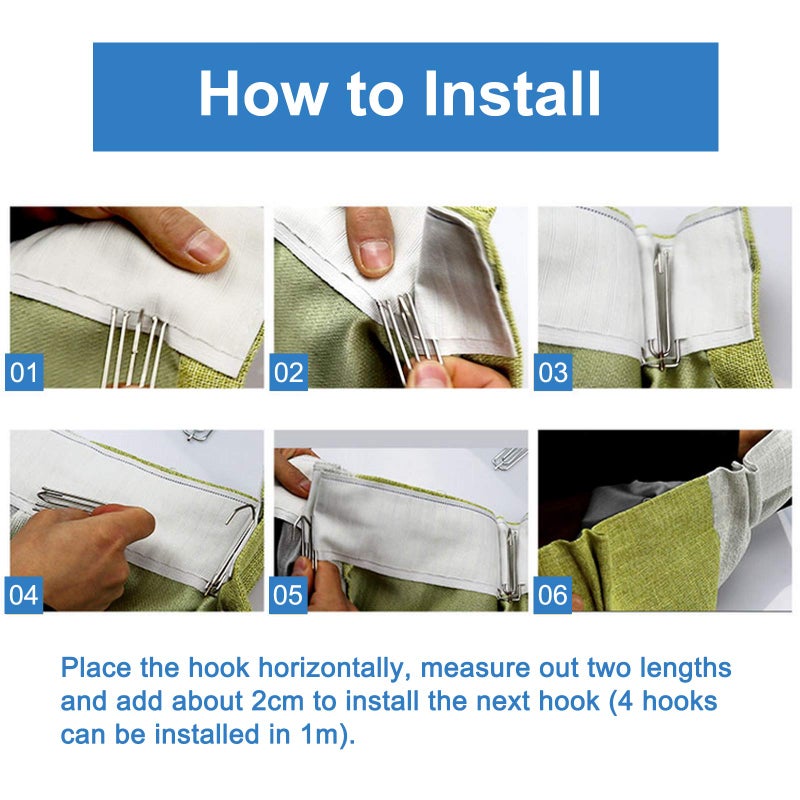 How to Install

01

02

03

04

05

06

Place the hook horizontally, measure out two lengths and add about 2cm to install the next hook (4 hooks can be installed in 1m).